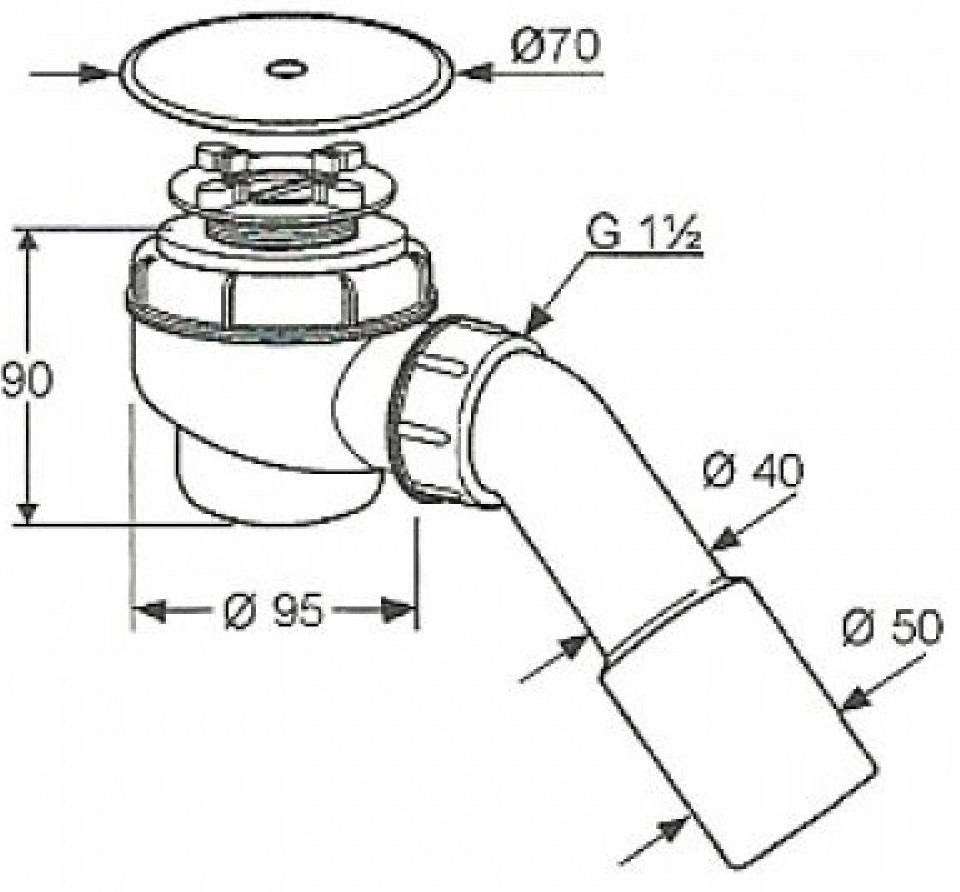 Ø70

G 1½

90

Ø 40

Ø 95

Ø 50